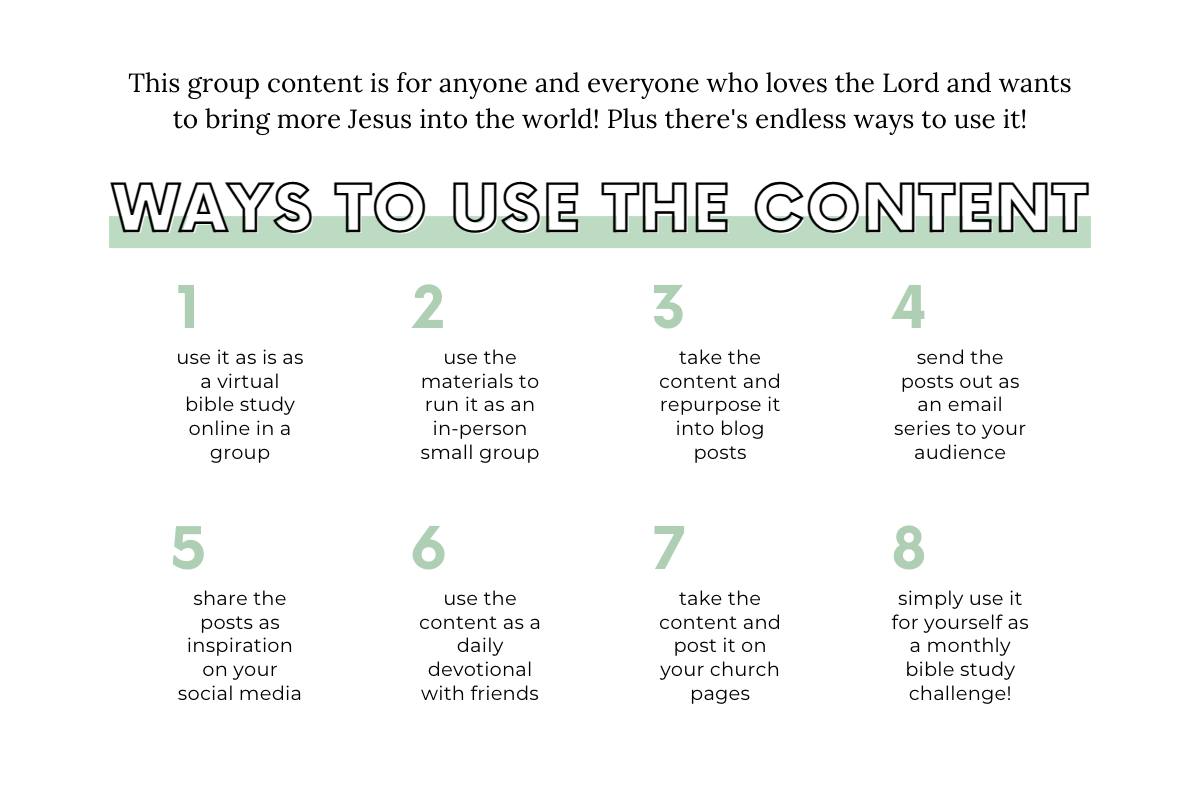 This group content is for anyone and everyone who loves the Lord and wants to bring more Jesus into the world! Plus there's endless ways to use it!

WAYS TO USE THE CONTENT

1

use it as is as a virtual bible study online in a group

2

use the materials to run it as an in-person small group

3

take the content and repurpose it into blog posts

4

send the posts out as an email series to your audience

5

share the posts as inspiration on your social media

6

use the content as a daily devotional with friends

7

take the content and post it on your church pages

8

simply use it for yourself as a monthly bible study challenge!